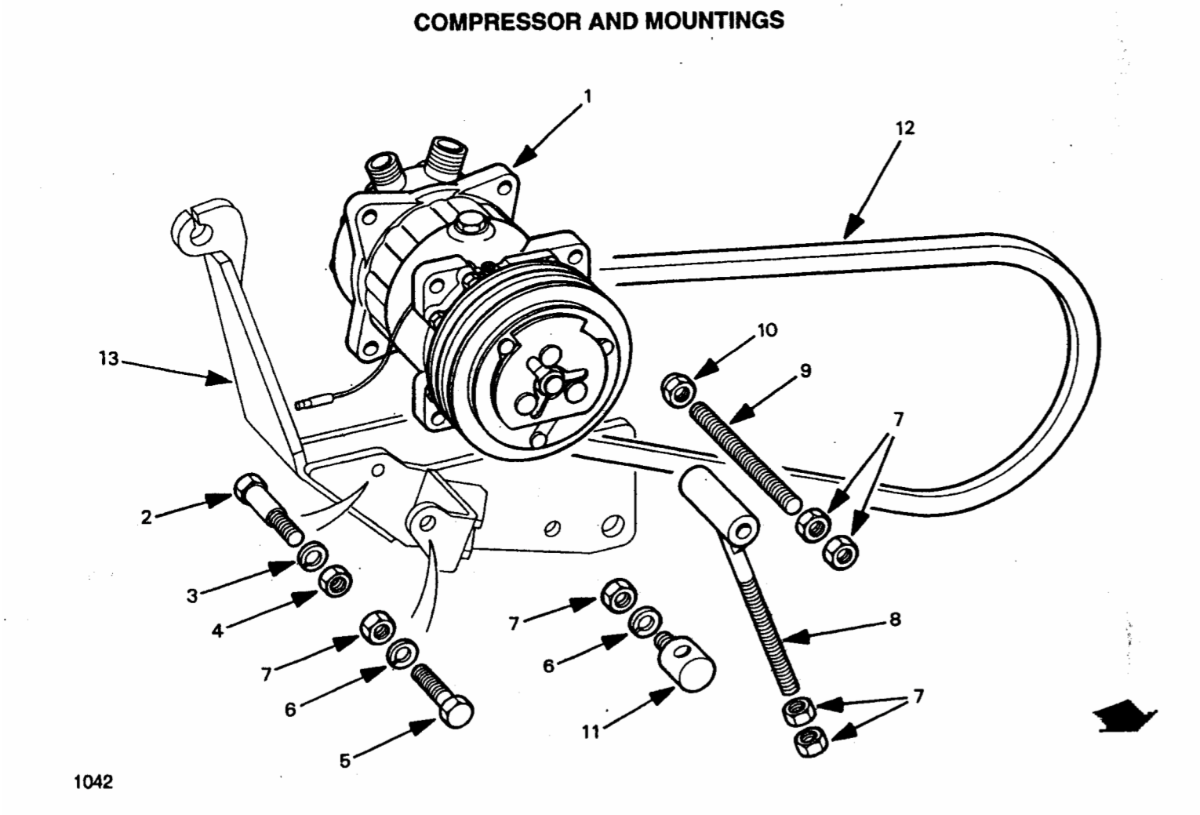 COMPRESSOR AND MOUNTINGS

1
12
13
10
9
7
2
3
4
7
6
5
7
6
11
8
7

1042